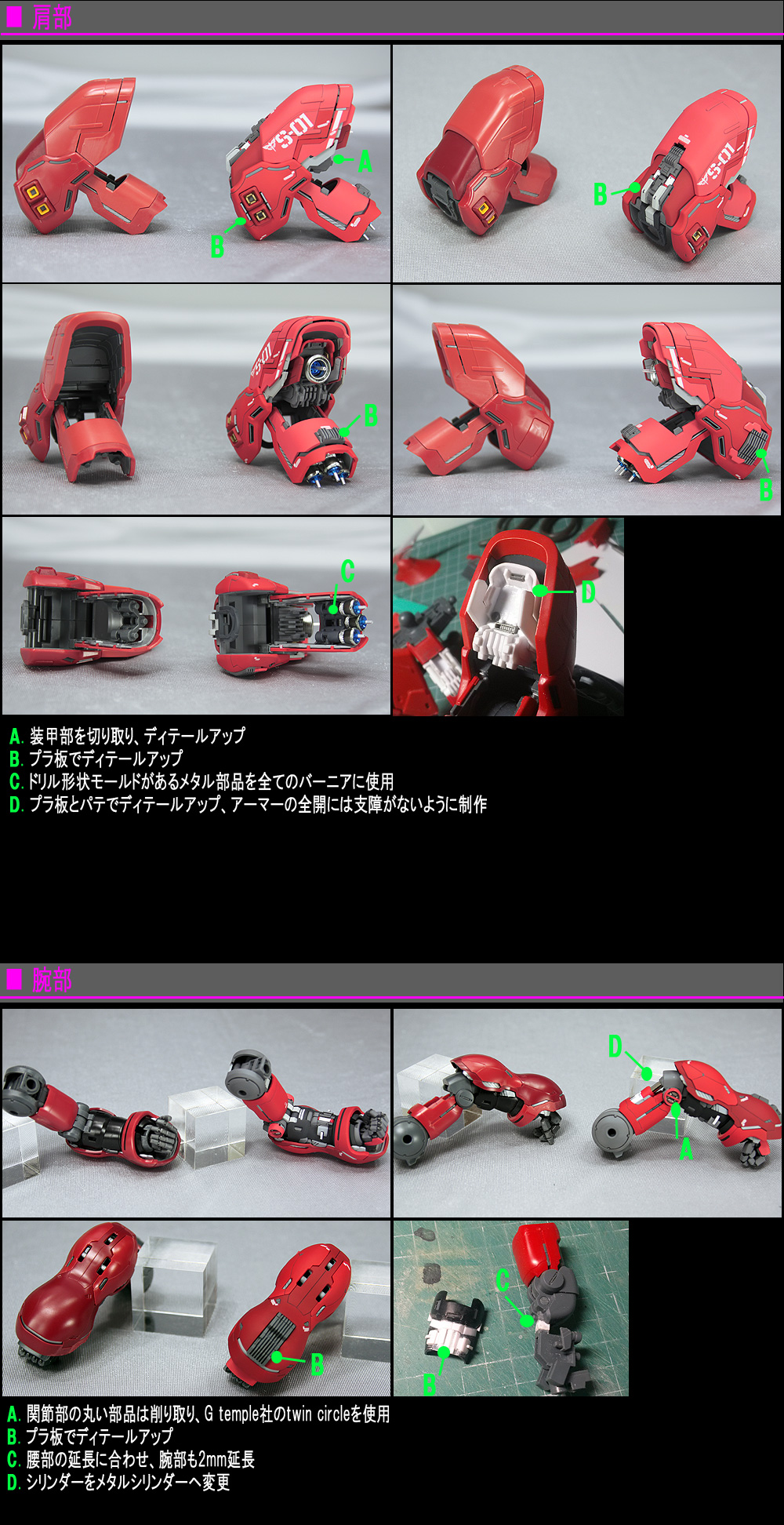 ■ 肩部

S-01
A
B

B
S-01

S-01
B

B

C

D

A. 装甲部を切り取り、ディテールアップ
B. プラ板でディテールアップ
C. ドリル形状モールドがあるメタル部品を全てのバーニアに使用
D. プラ板とパテでディテールアップ、アーマーの全開には支障がないように制作

■ 腕部

D
A

B

C
B

A. 関節部の丸い部品は削り取り、G temple社のtwin circleを使用
B. プラ板でディテールアップ
C. 腰部の延長に合わせ、腕部も2mm延長
D. シリンダーをメタルシリンダーへ変更